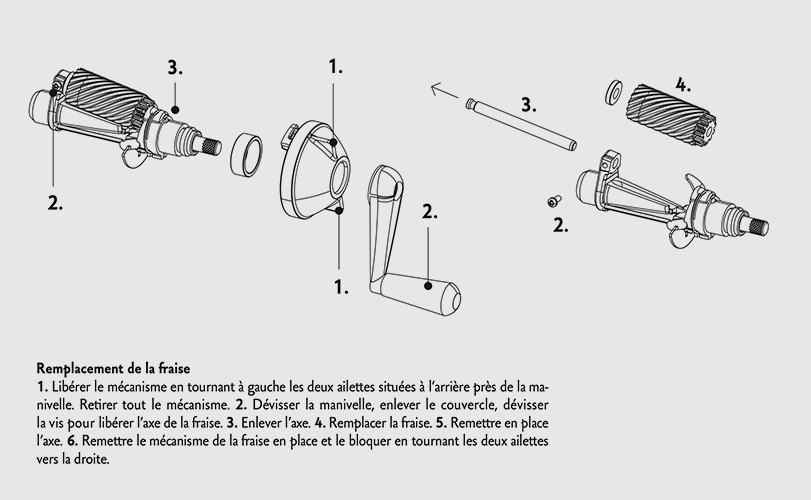 3.

1.

3.

4.

2.

2.

2.

1.

Remplacement de la fraise
1. Libérer le mécanisme en tournant à gauche les deux ailettes situées à l'arrière près de la manivelle. Retirer tout le mécanisme. 2. Dévisser la manivelle, enlever le couvercle, dévisser la vis pour libérer l'axe de la fraise. 3. Enlever l'axe. 4. Remplacer la fraise. 5. Remettre en place l'axe. 6. Remettre le mécanisme de la fraise en place et le bloquer en tournant les deux ailettes vers la droite.