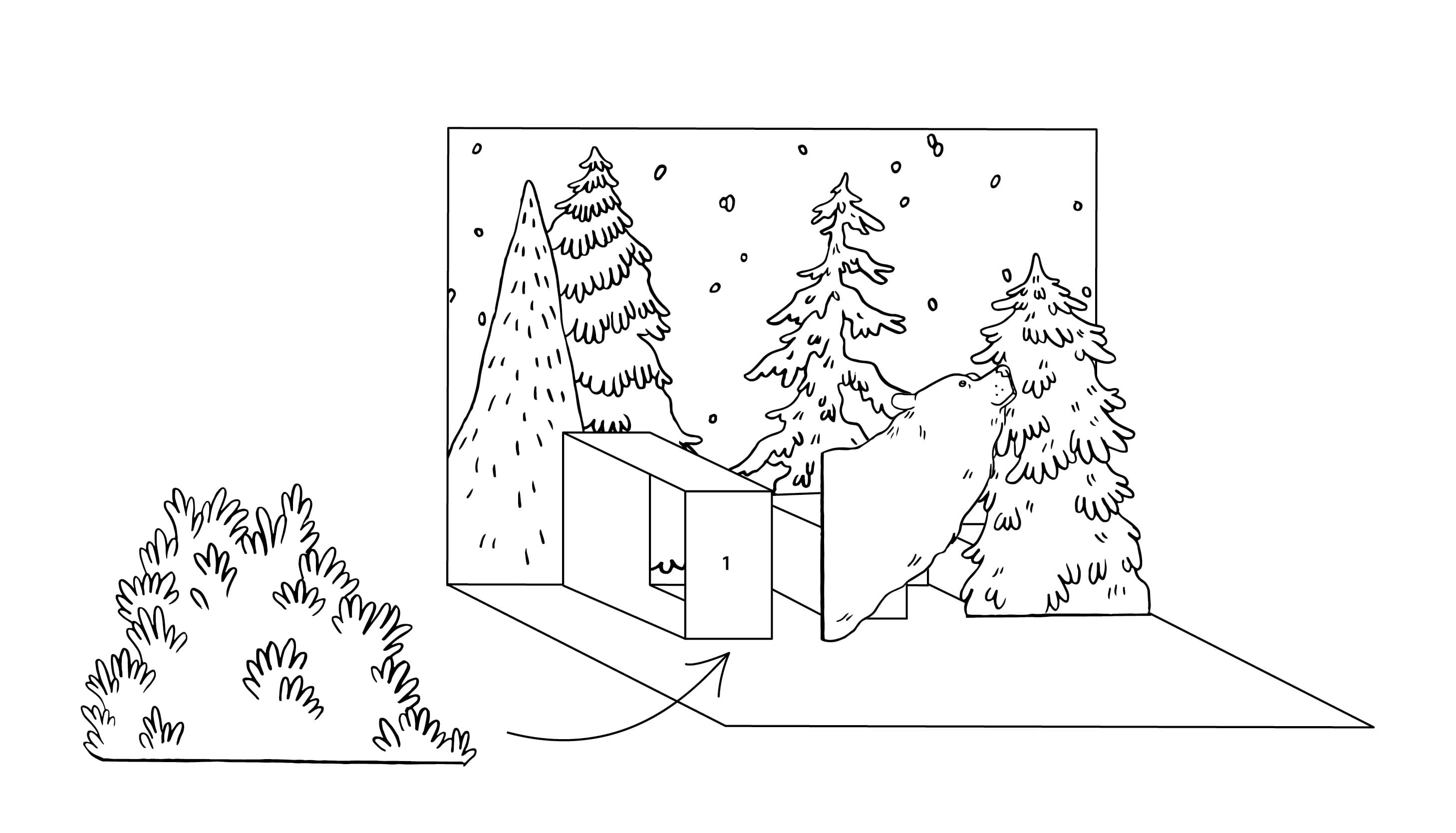 1